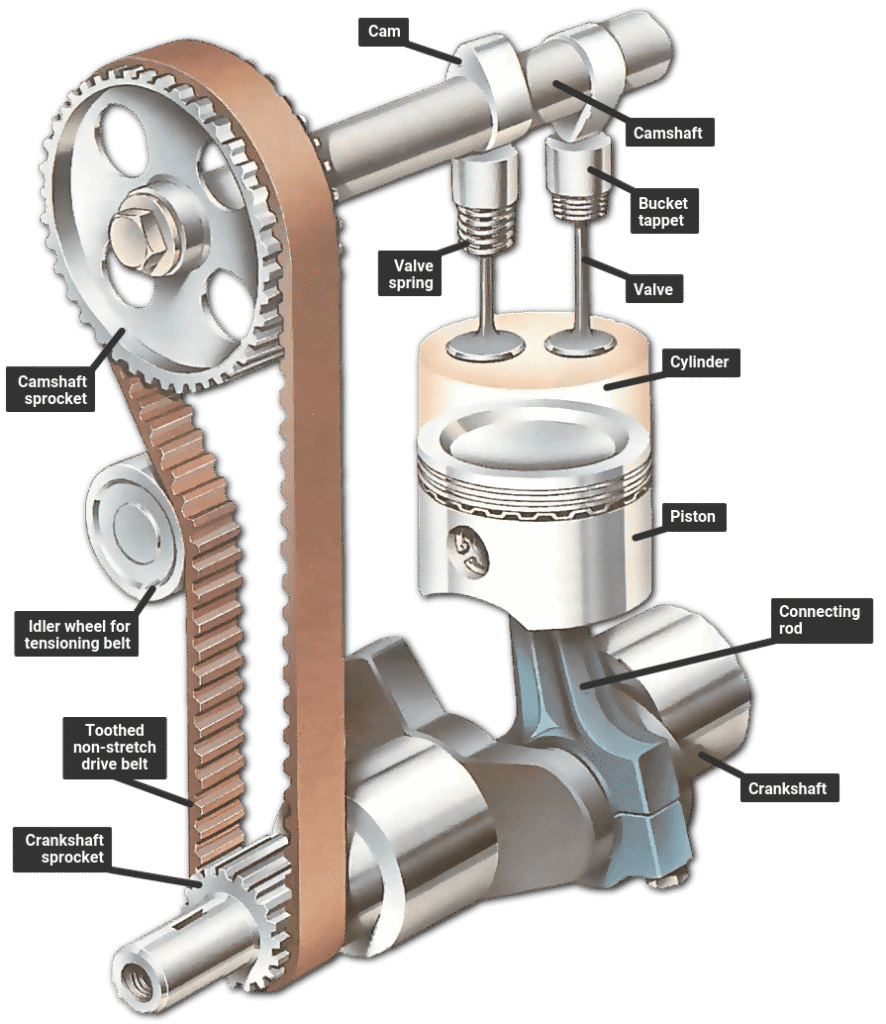 Cam

Camshaft

Bucket tappet

Valve spring

Valve

Cylinder

Camshaft sprocket

Piston

Idler wheel for tensioning belt

Connecting rod

Toothed non-stretch drive belt

Crankshaft

Crankshaft sprocket